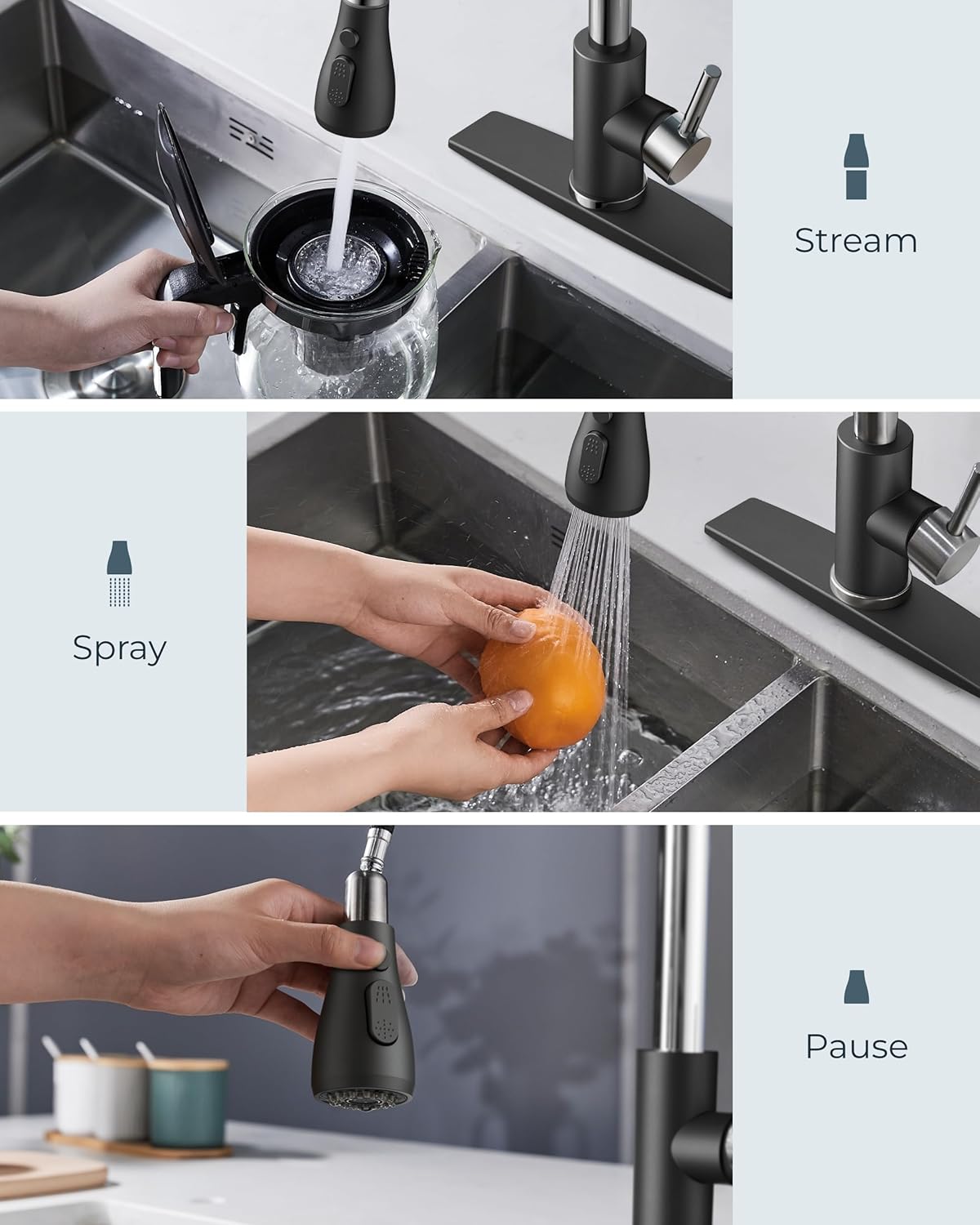 Stream

Spray

Pause