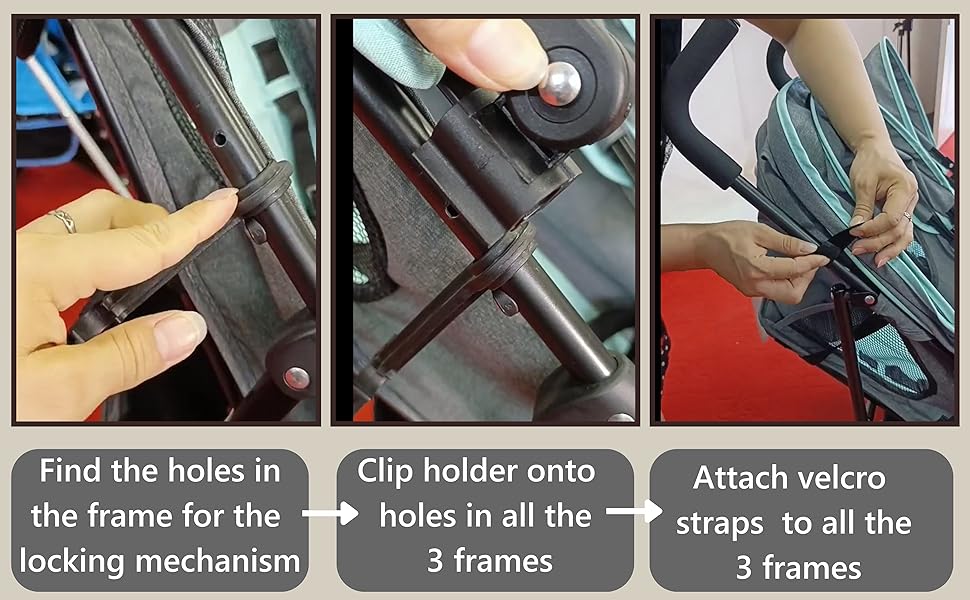 Find the holes in the frame for the locking mechanism

Clip holder onto holes in all the 3 frames

Attach velcro straps to all the 3 frames