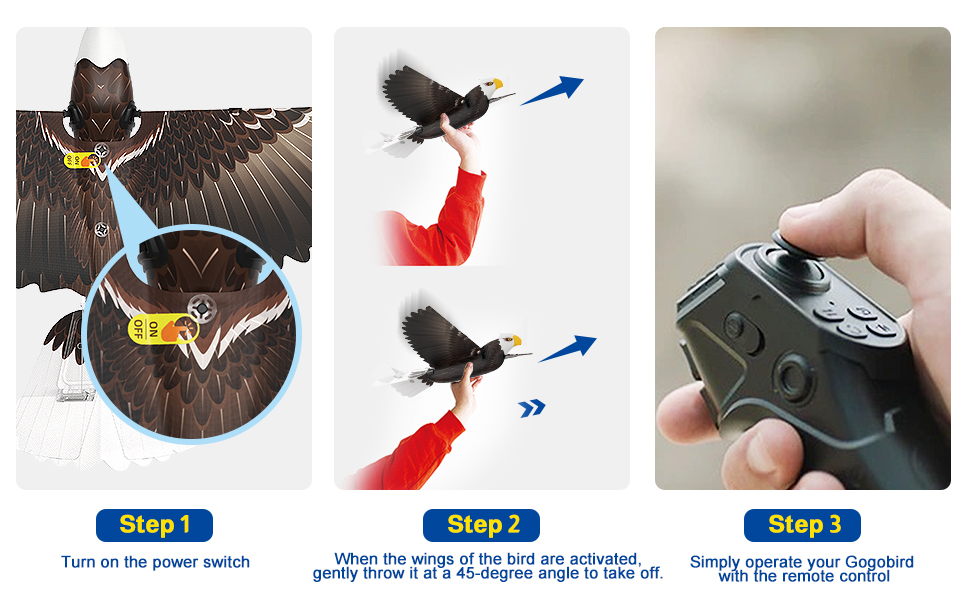 ON
OFF

ON
OFF

Step 1
Turn on the power switch

Step 2
When the wings of the bird are activated, gently throw it at a 45-degree angle to take off.

Step 3
Simply operate your Gogobird with the remote control