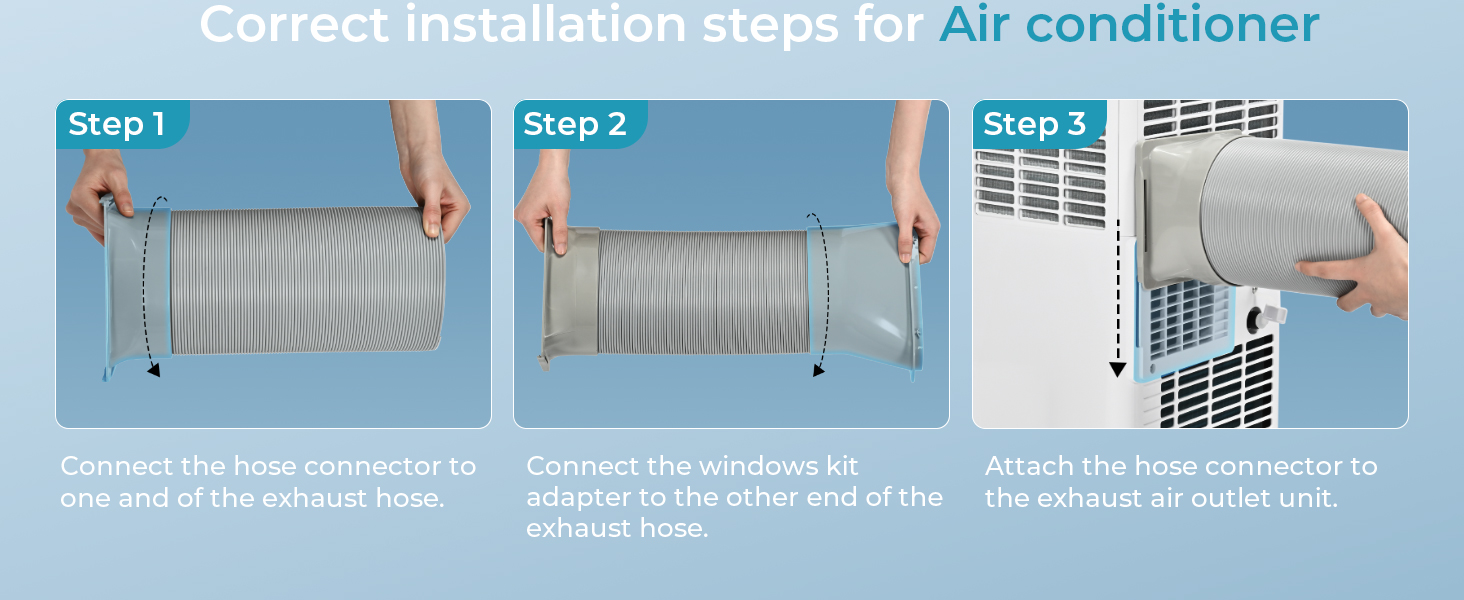 Correct installation steps for Air conditioner

Step 1

Connect the hose connector to one and of the exhaust hose.

Step 2

Connect the windows kit adapter to the other end of the exhaust hose.

Step 3

Attach the hose connector to the exhaust air outlet unit.