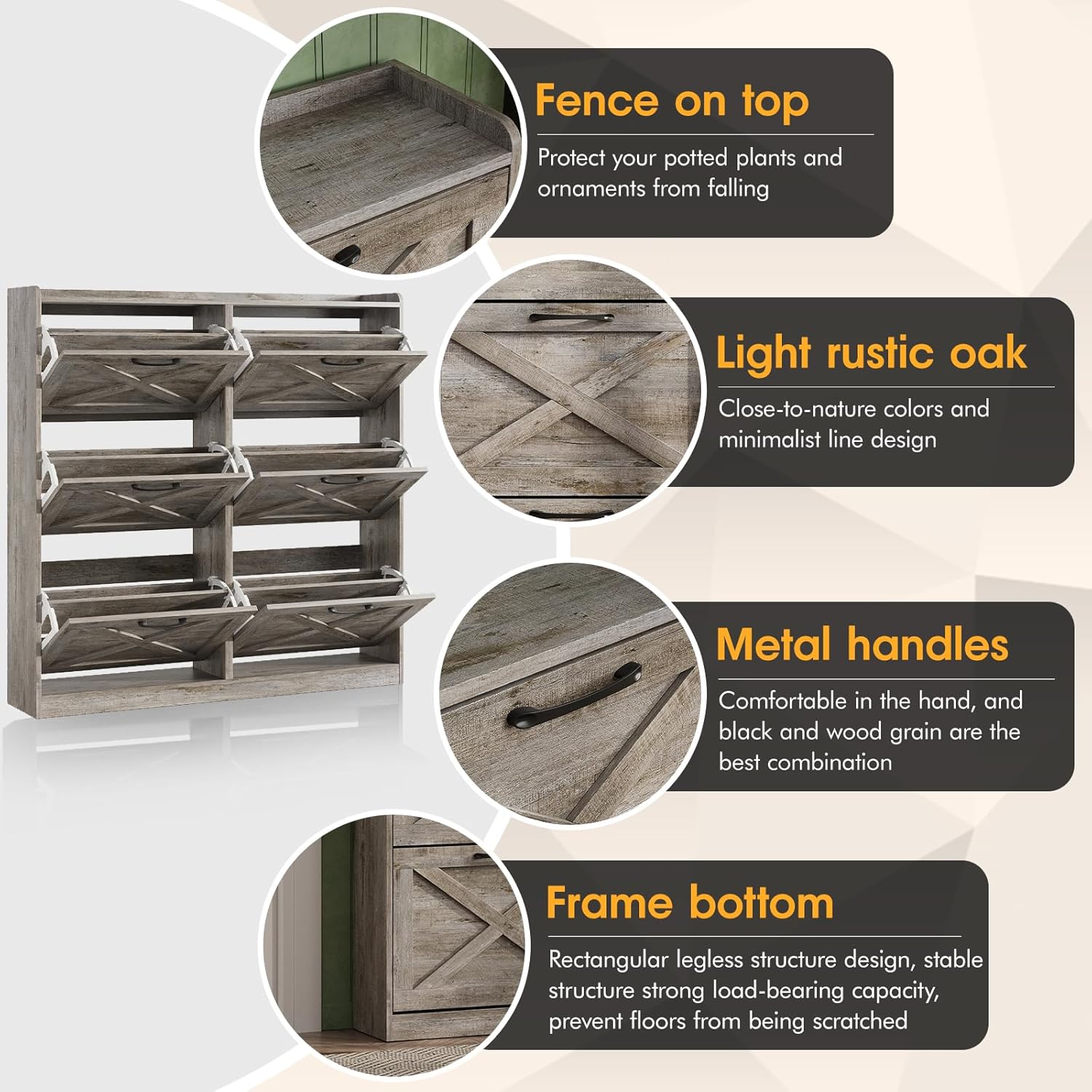 Fence on top

Protect your potted plants and ornaments from falling

Light rustic oak

Close-to-nature colors and minimalist line design

Metal handles

Comfortable in the hand, and black and wood grain are the best combination

Frame bottom

Rectangular legless structure design, stable structure strong load-bearing capacity, prevent floors from being scratched