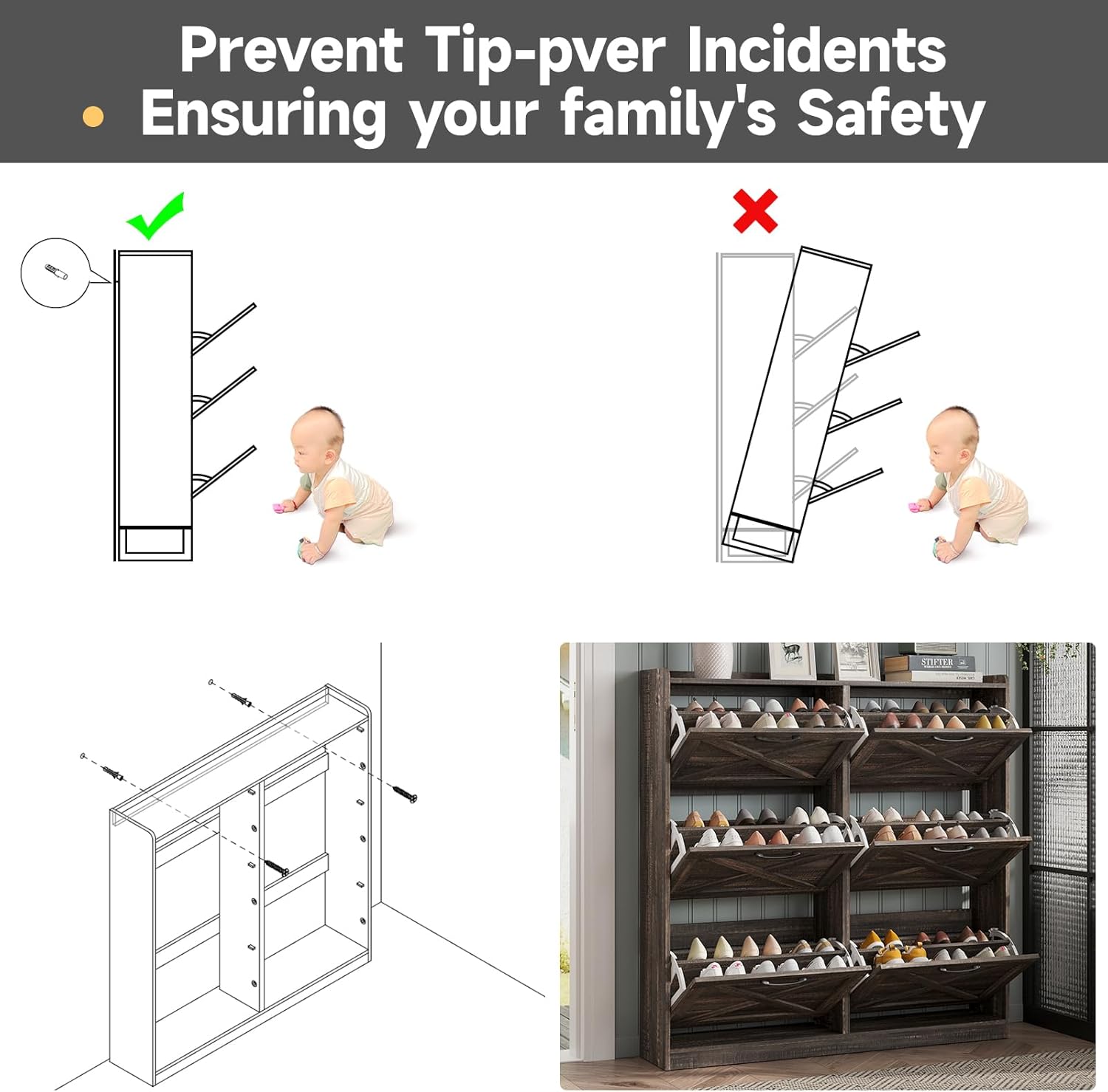 Prevent Tip-pver Incidents
Ensuring your family's Safety

STIFTER