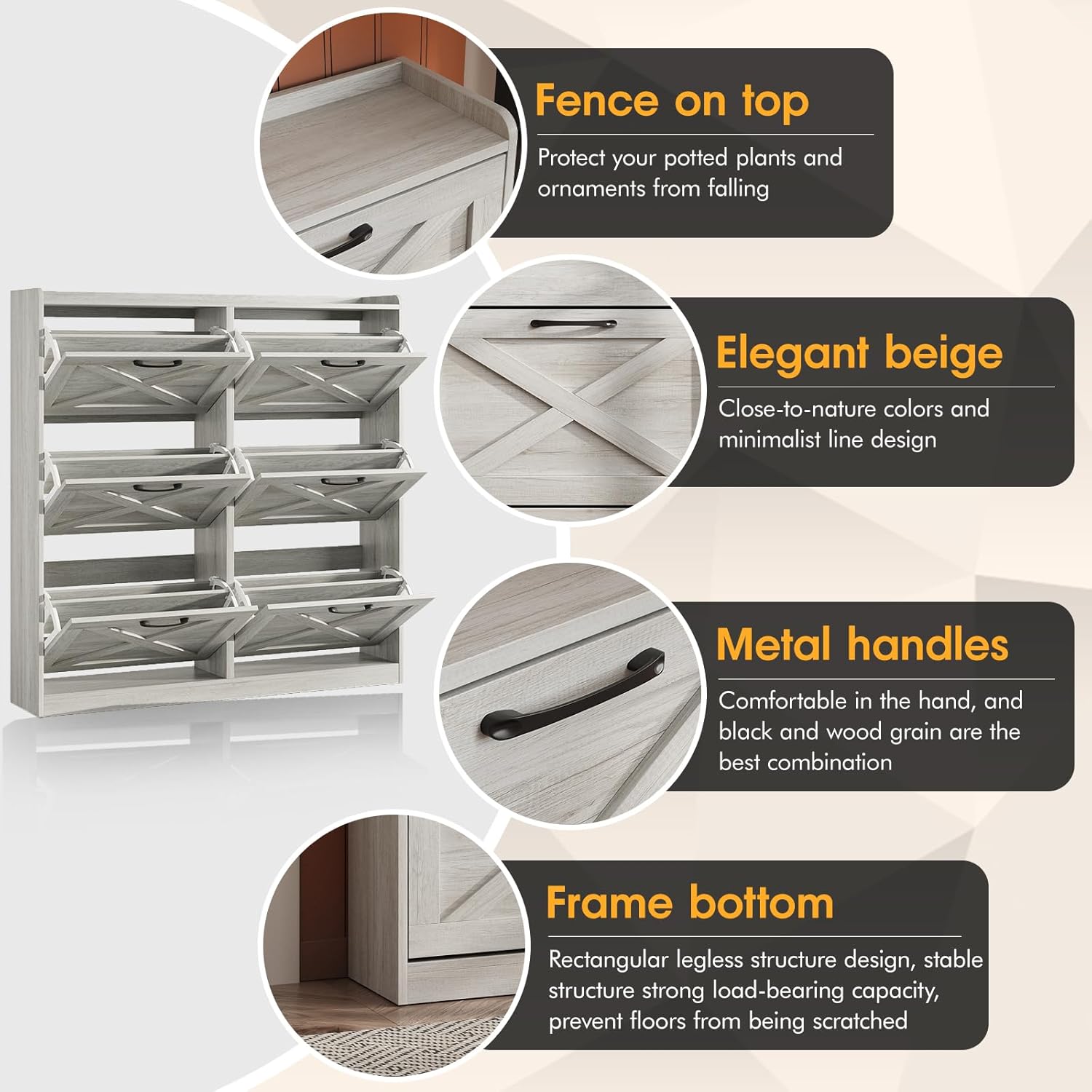 Fence on top

Protect your potted plants and ornaments from falling

Elegant beige

Close-to-nature colors and minimalist line design

Metal handles

Comfortable in the hand, and black and wood grain are the best combination

Frame bottom

Rectangular legless structure design, stable structure strong load-bearing capacity, prevent floors from being scratched