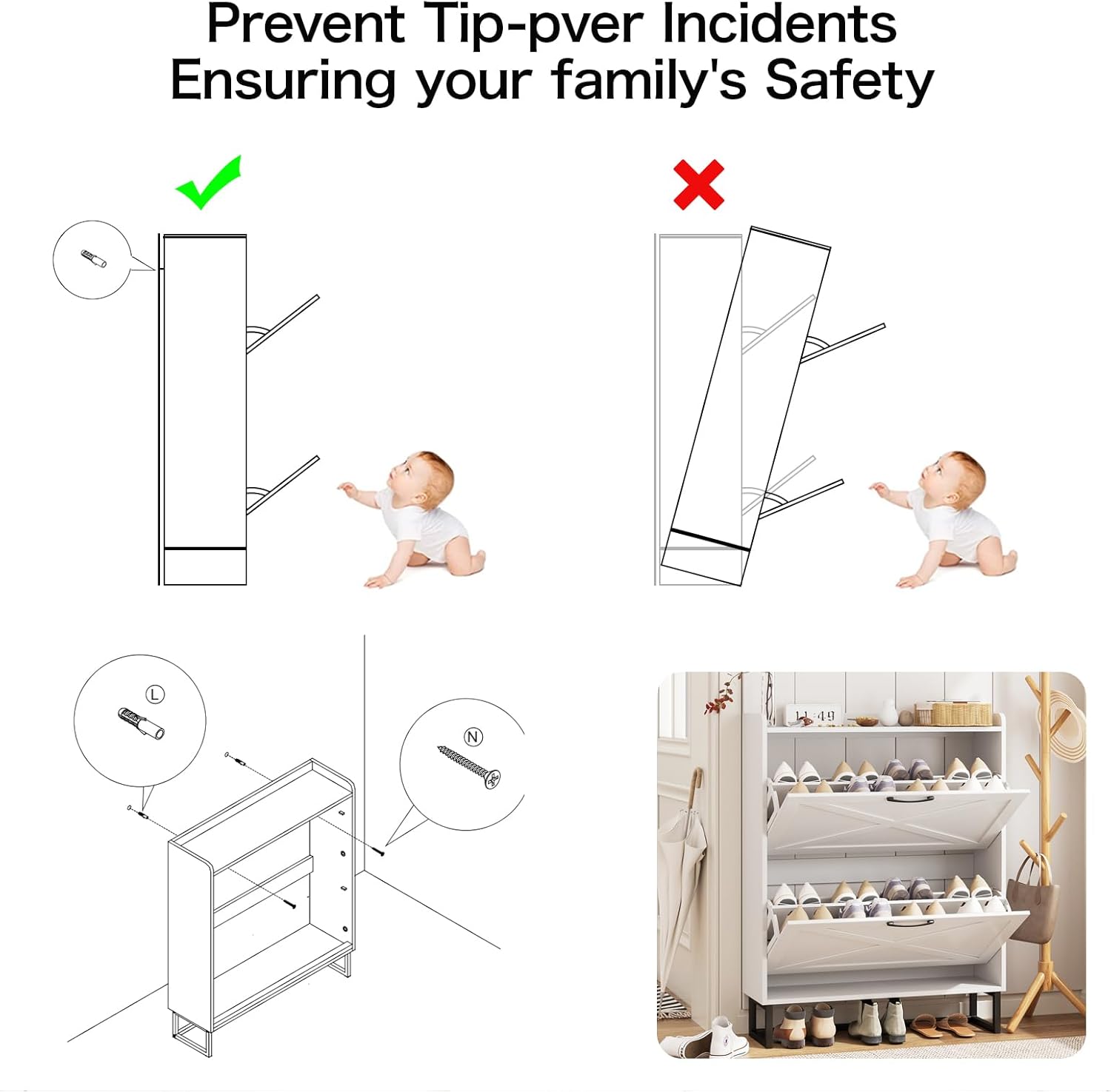 Prevent Tip-pver Incidents
Ensuring your family's Safety

L

N

11:49