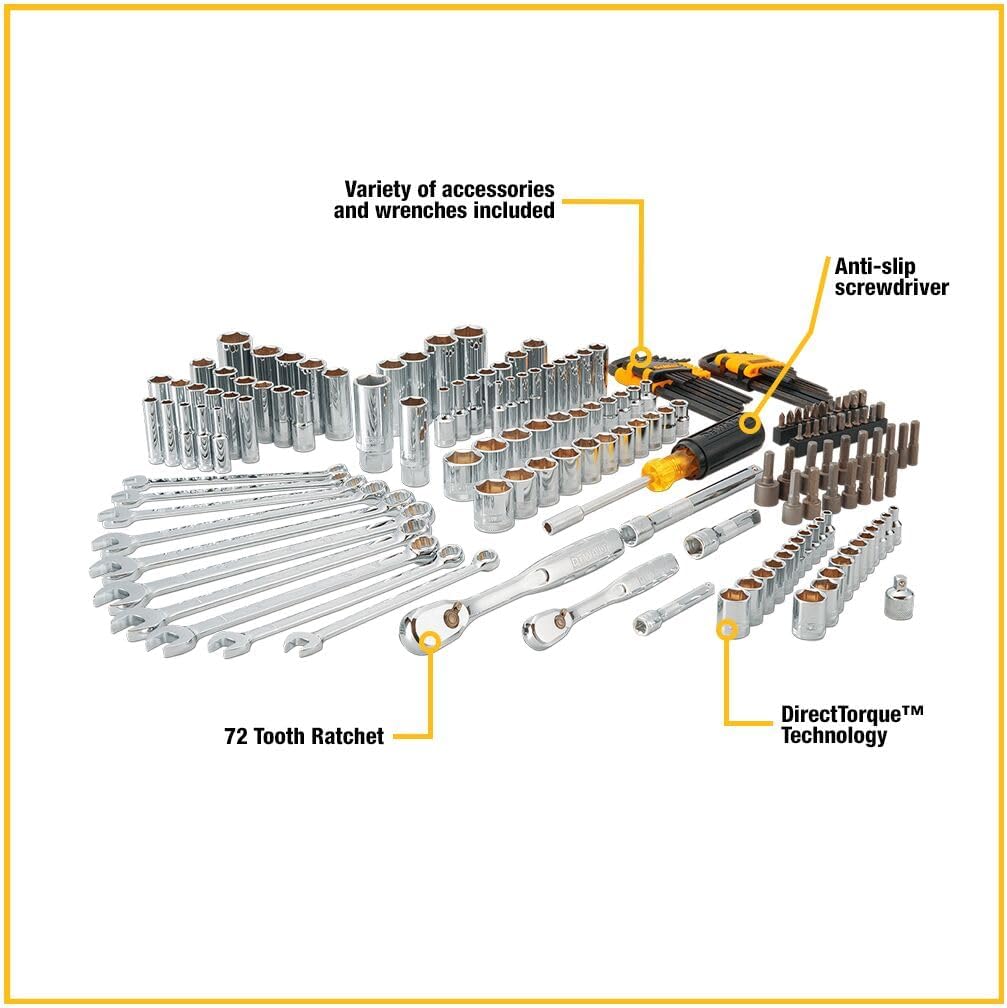 Variety of accessories and wrenches included

Anti-slip screwdriver

72 Tooth Ratchet

DirectTorque™ Technology