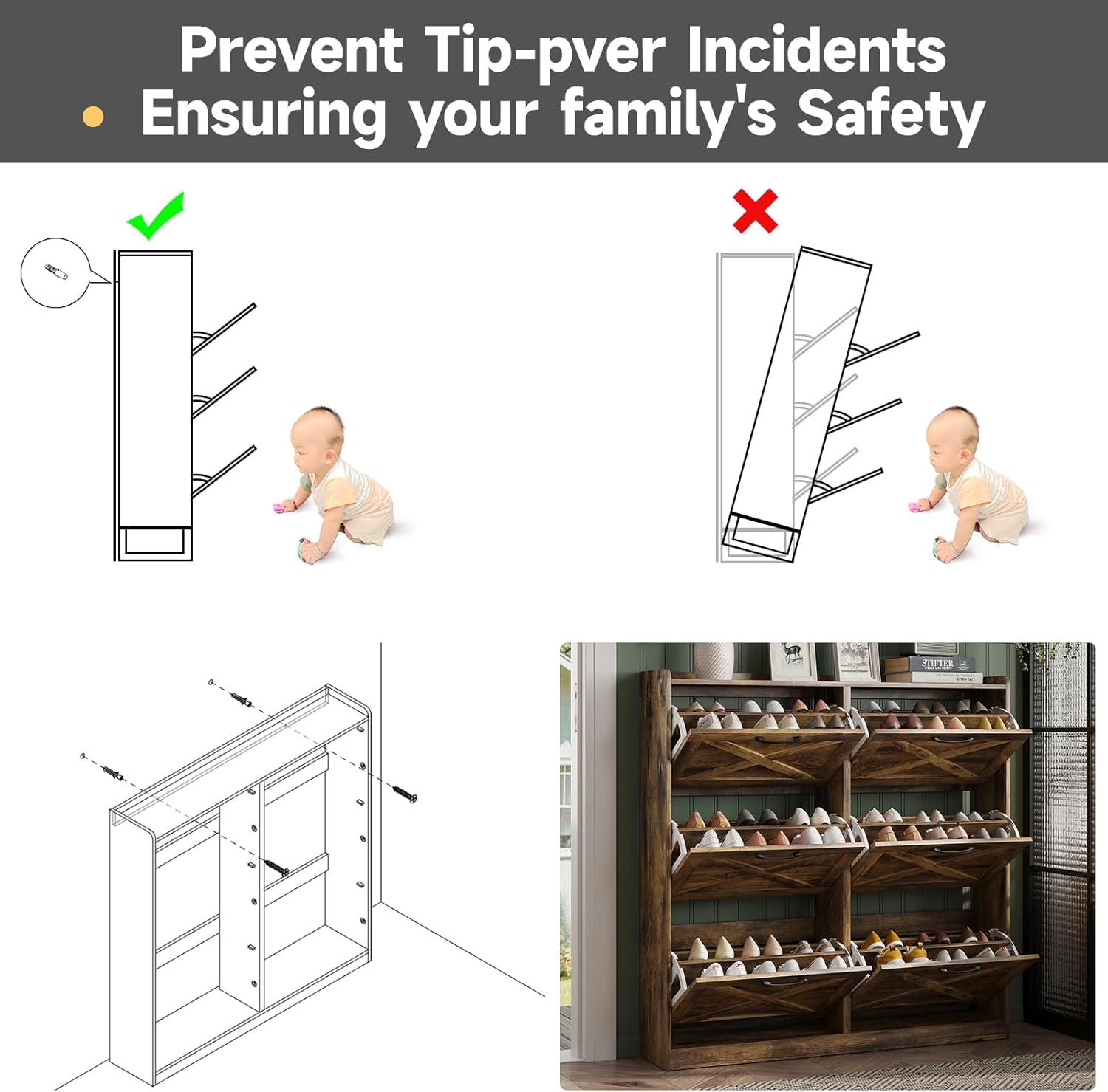 Prevent Tip-pver Incidents
Ensuring your family's Safety

STIFTER