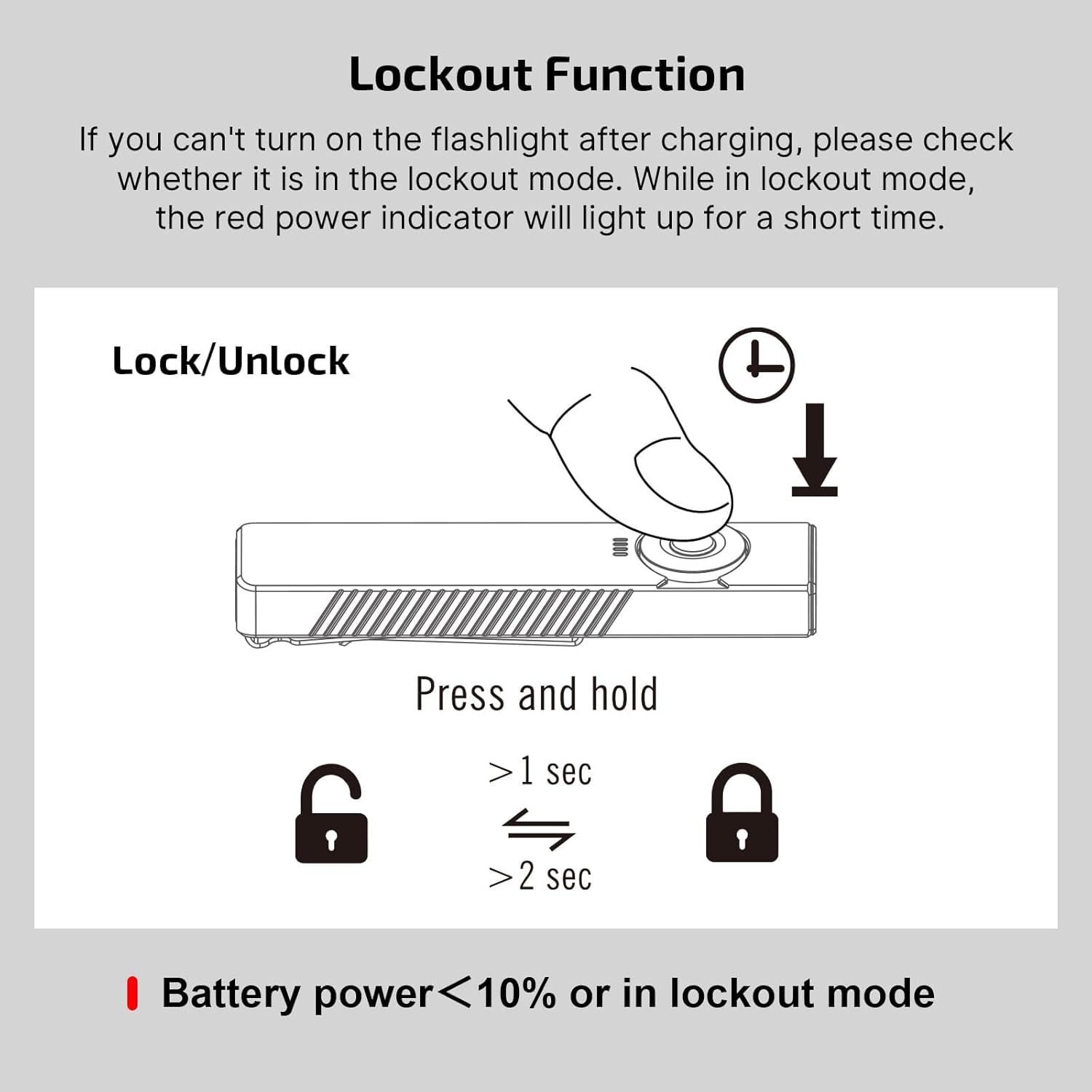 Lockout Function

If you can't turn on the flashlight after charging, please check whether it is in the lockout mode. While in lockout mode, the red power indicator will light up for a short time.

Lock/Unlock

Press and hold

>1 sec

>2 sec

Battery power<10% or in lockout mode