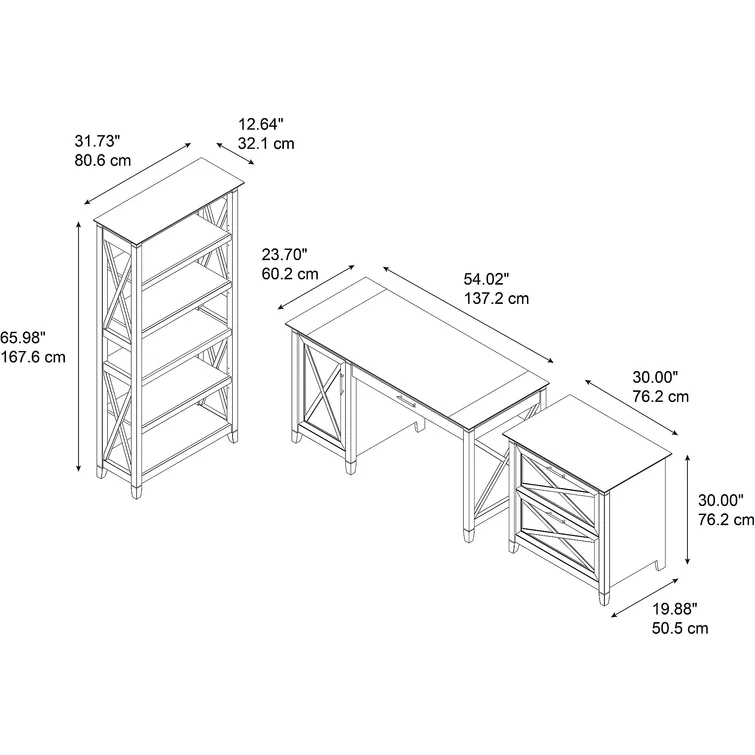 31.73"
80.6 cm

12.64"
32.1 cm

65.98"
167.6 cm

23.70"
60.2 cm

54.02"
137.2 cm

30.00"
76.2 cm

30.00"
76.2 cm

19.88"
50.5 cm