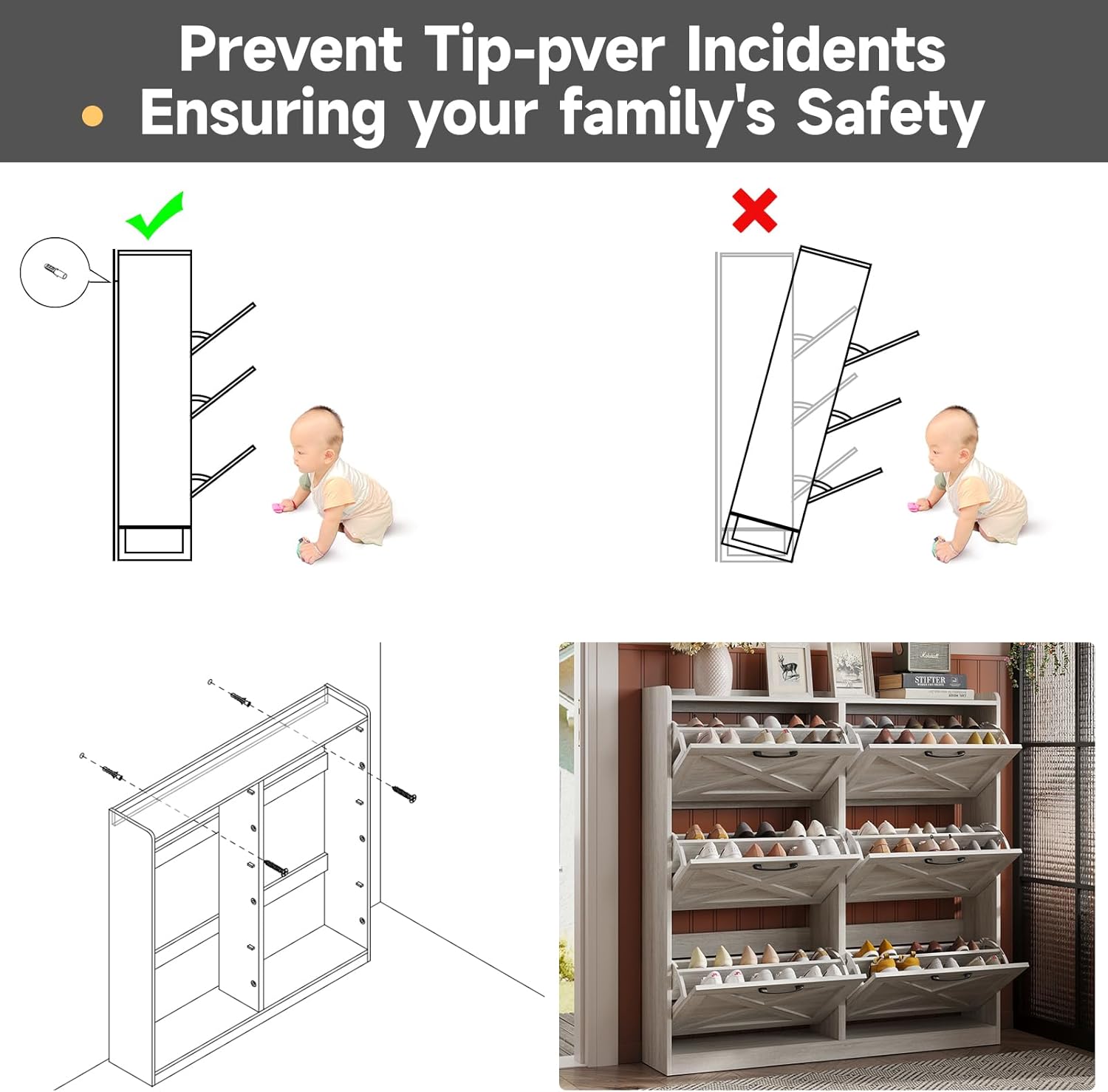 Prevent Tip-pver Incidents
Ensuring your family's Safety

Marshall
STIFTER