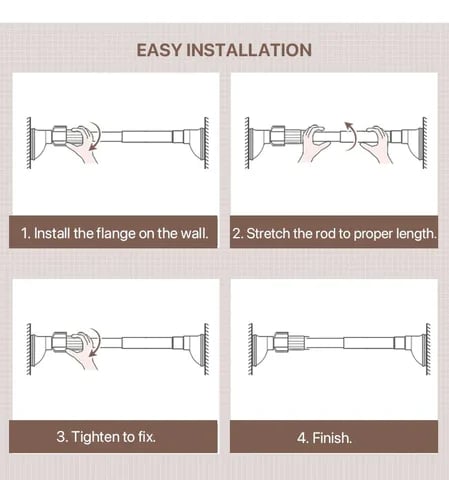 EASY INSTALLATION

1. Install the flange on the wall.

2. Stretch the rod to proper length.

3. Tighten to fix.

4. Finish.