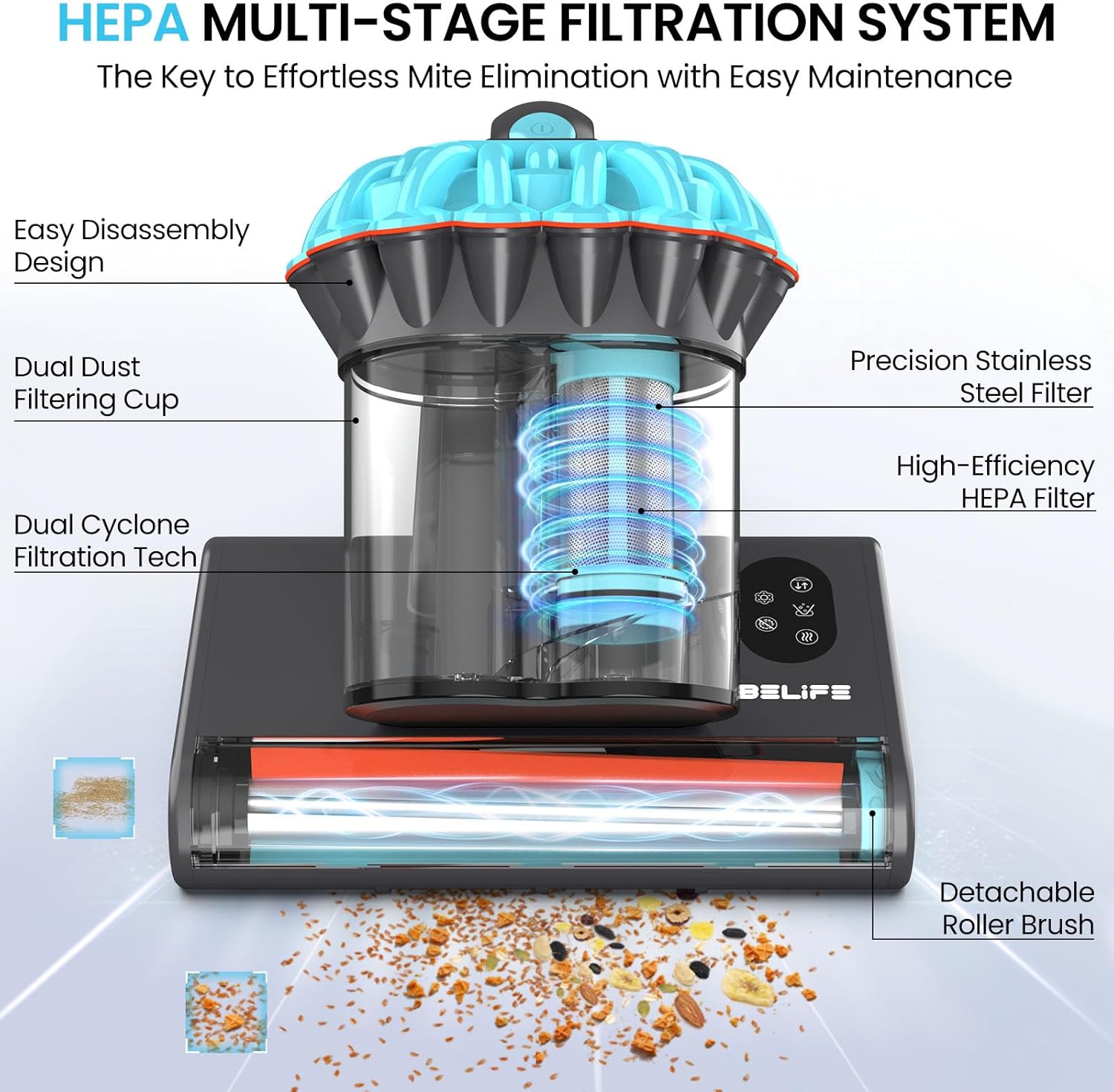 HEPA MULTI-STAGE FILTRATION SYSTEM
The Key to Effortless Mite Elimination with Easy Maintenance

Easy Disassembly Design

Dual Dust Filtering Cup

Dual Cyclone Filtration Tech

Precision Stainless Steel Filter

High-Efficiency HEPA Filter

BELIFE

Detachable Roller Brush